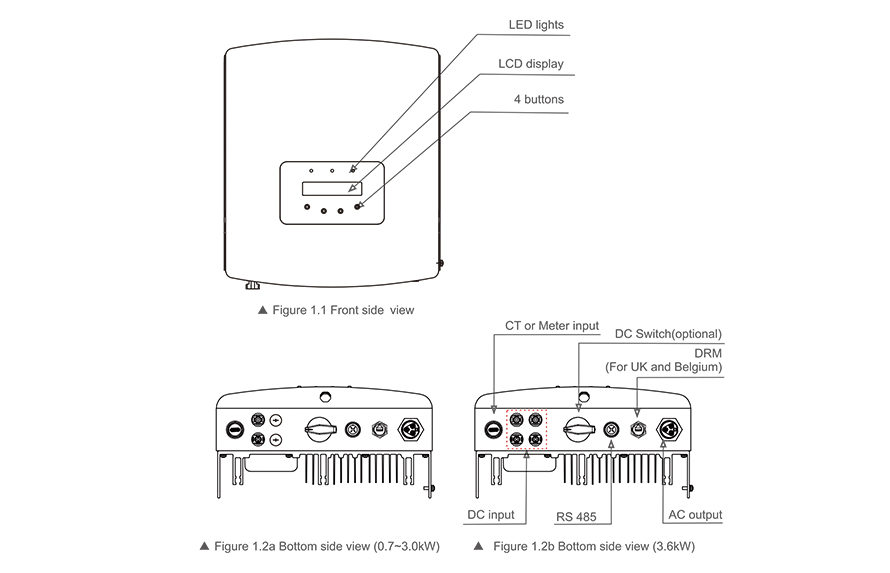 LED lights
LCD display
4 buttons

▲ Figure 1.1 Front side view

CT or Meter input
DC Switch(optional)
DRM
(For UK and Belgium)

DC input
RS 485
AC output

▲ Figure 1.2a Bottom side view (0.7~3.0kW)

▲ Figure 1.2b Bottom side view (3.6kW)